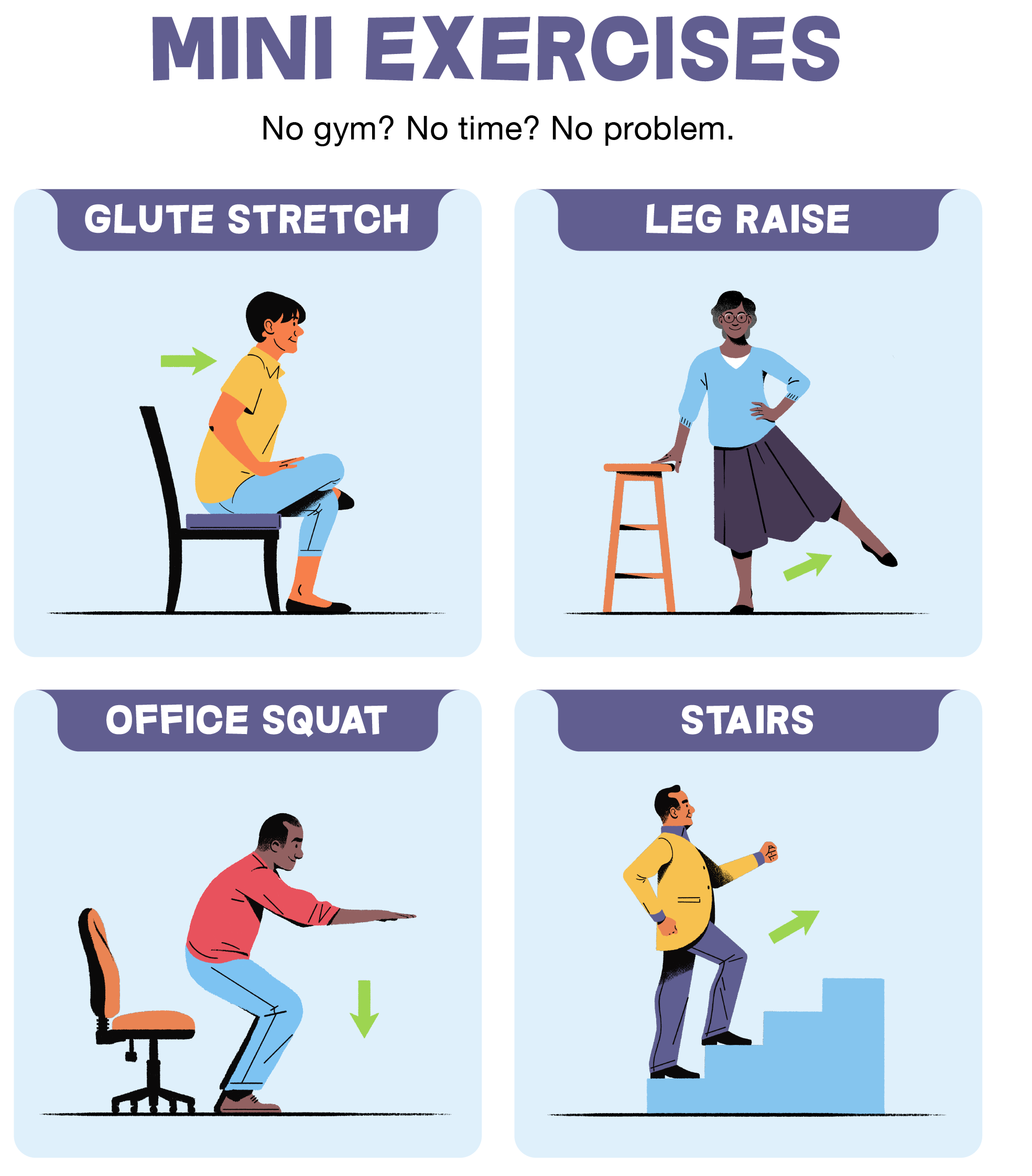 MINI EXERCISES

No gym? No time? No problem.

GLUTE STRETCH

LEG RAISE

OFFICE SQUAT

STAIRS